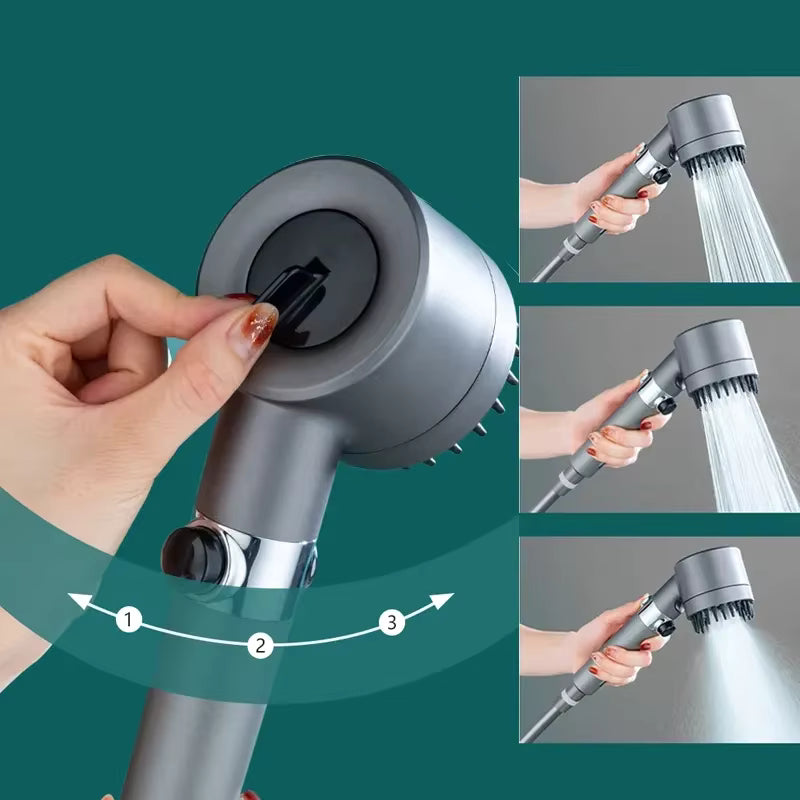 1
2
3