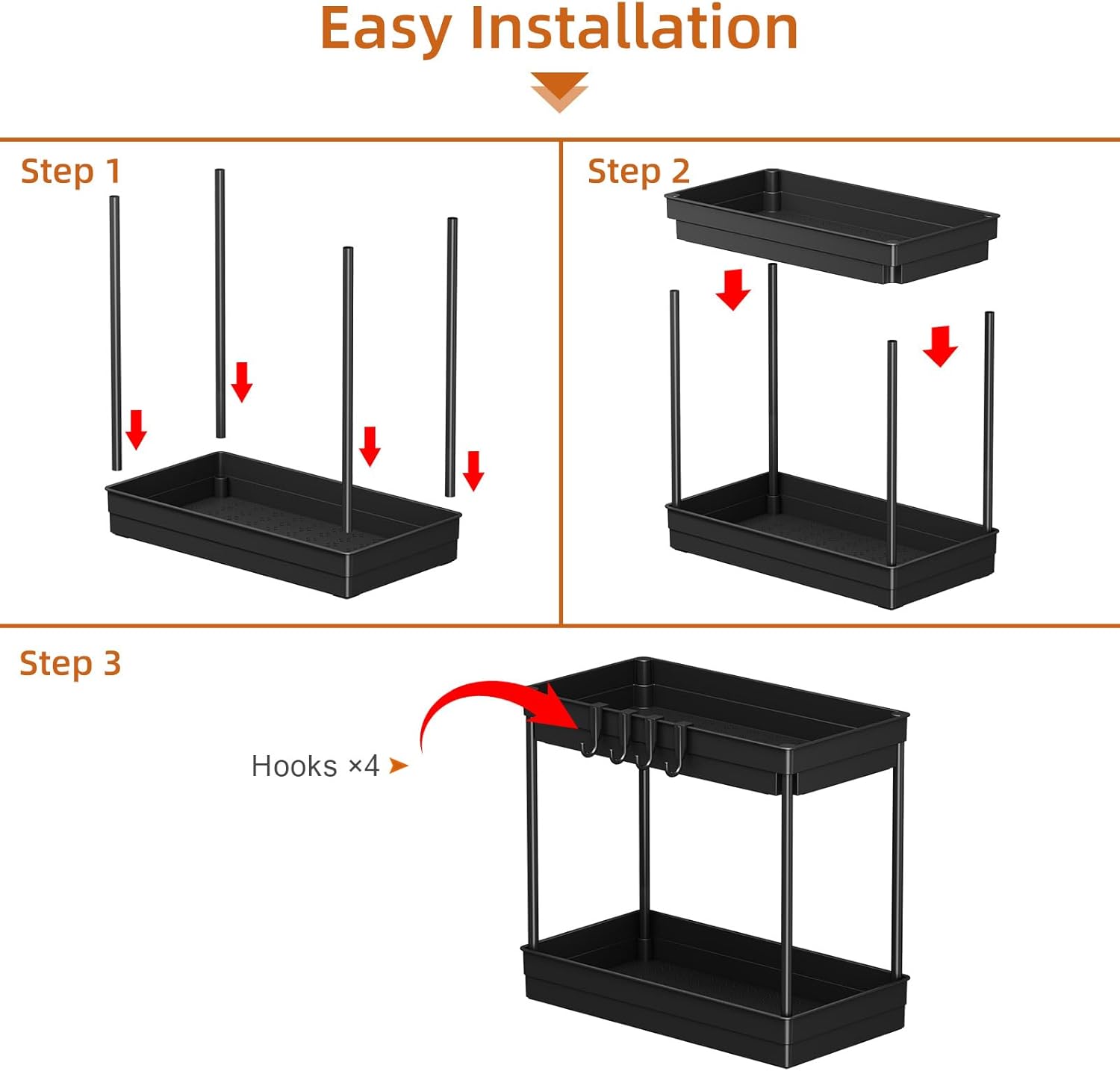 Easy Installation

Step 1

Step 2

Step 3

Hooks ×4